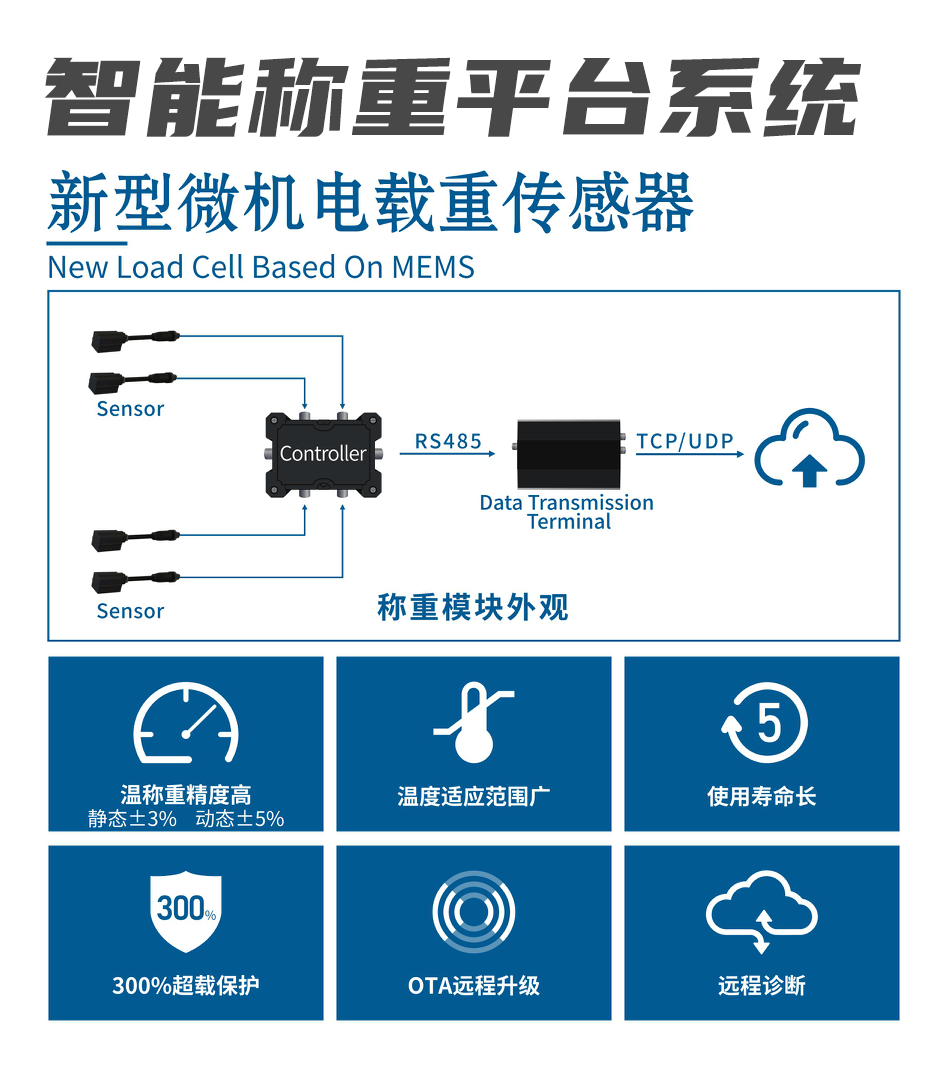 智能称重平台系统

新型微机电载重传感器
New Load Cell Based On MEMS

Sensor
Controller
RS485
Data Transmission Terminal
TCP/UDP
Sensor
称重模块外观

温称重精度高
静态±3%　动态±5%

温度适应范围广

5
使用寿命长

300%
300%超载保护

OTA远程升级

远程诊断